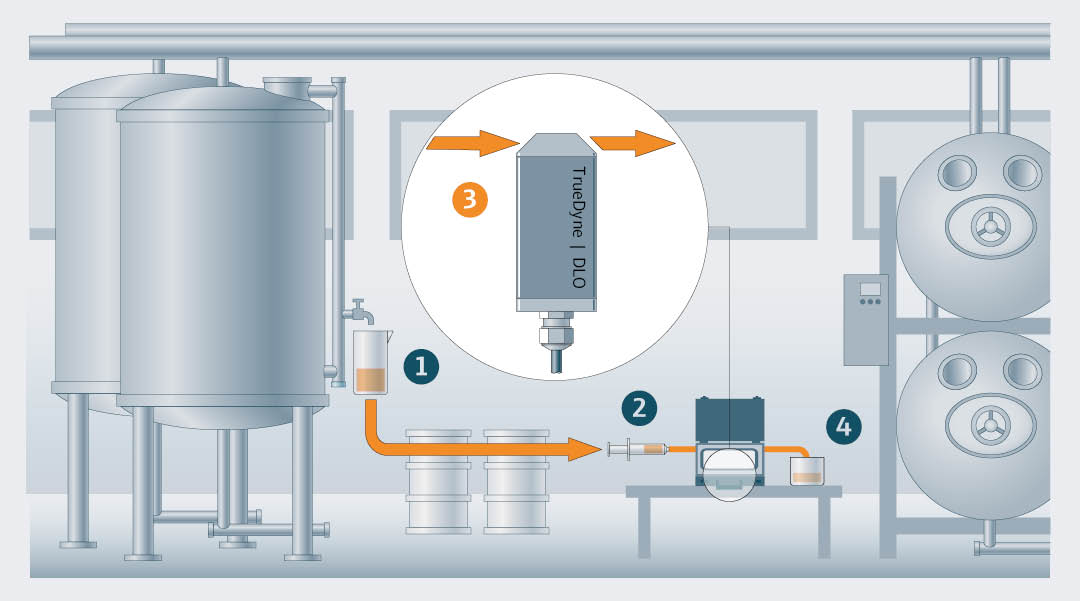 3
TrueDyne | DLO
1
2
4